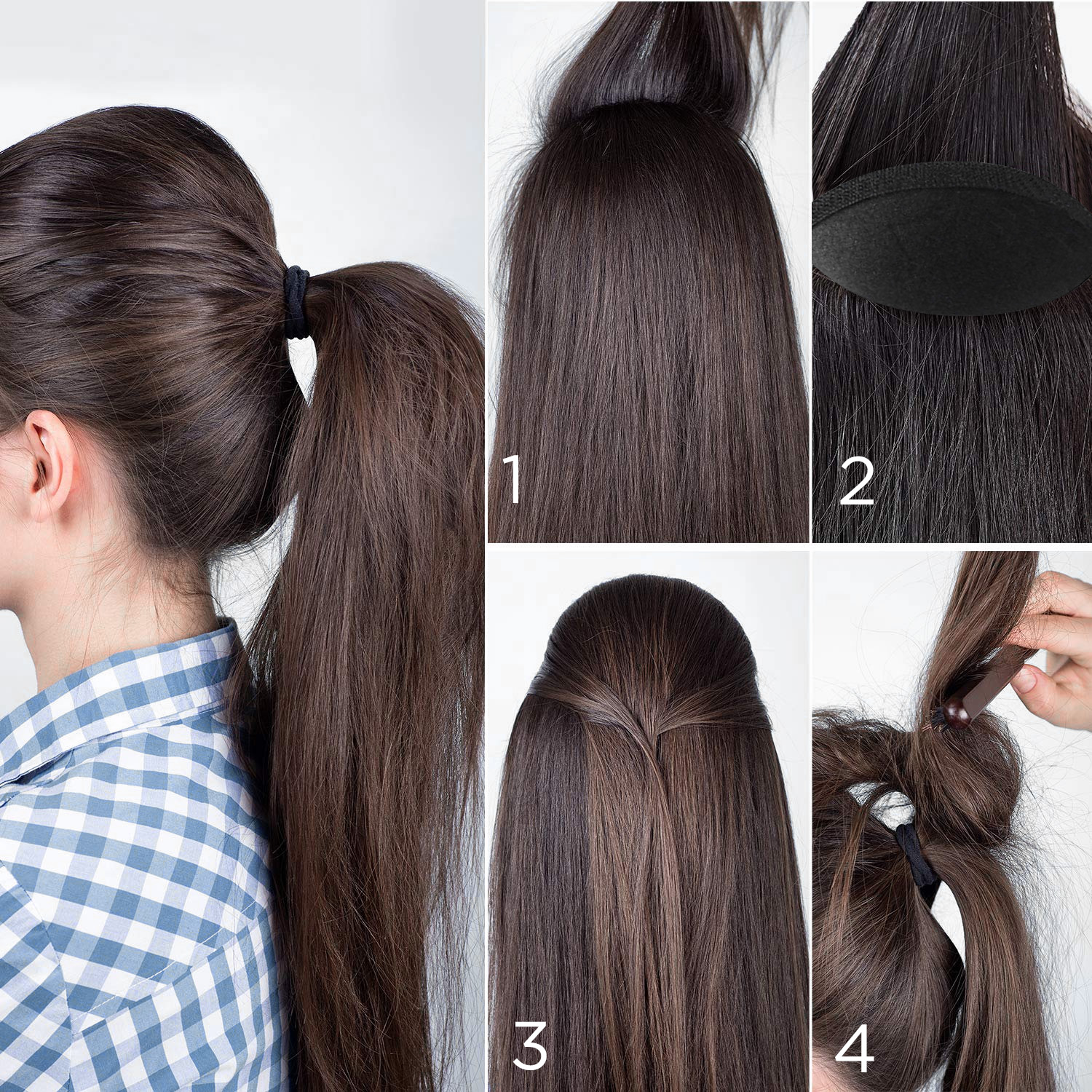 1

2

3

4